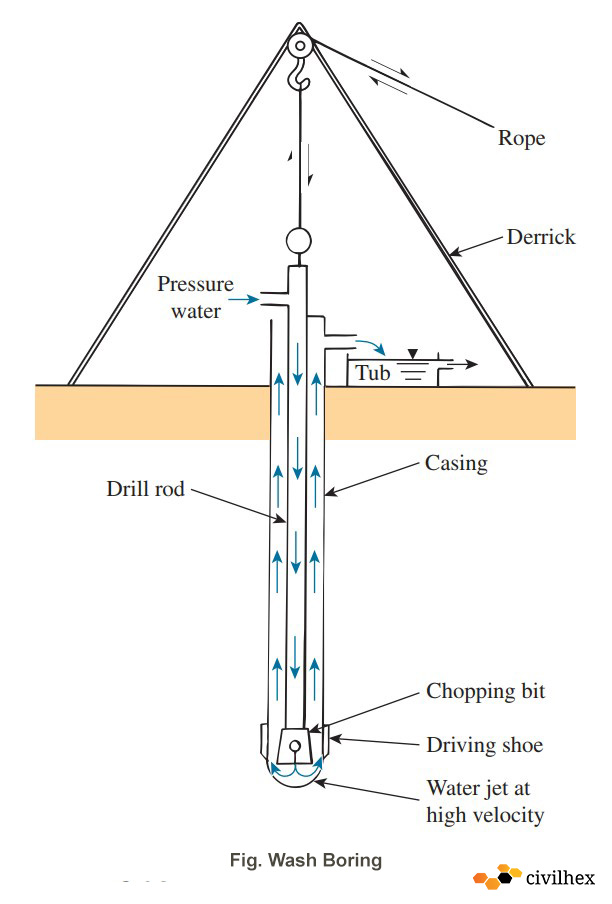 Rope

Derrick

Pressure water

Tub

Casing

Drill rod

Chopping bit

Driving shoe

Water jet at high velocity

Fig. Wash Boring

civilhex